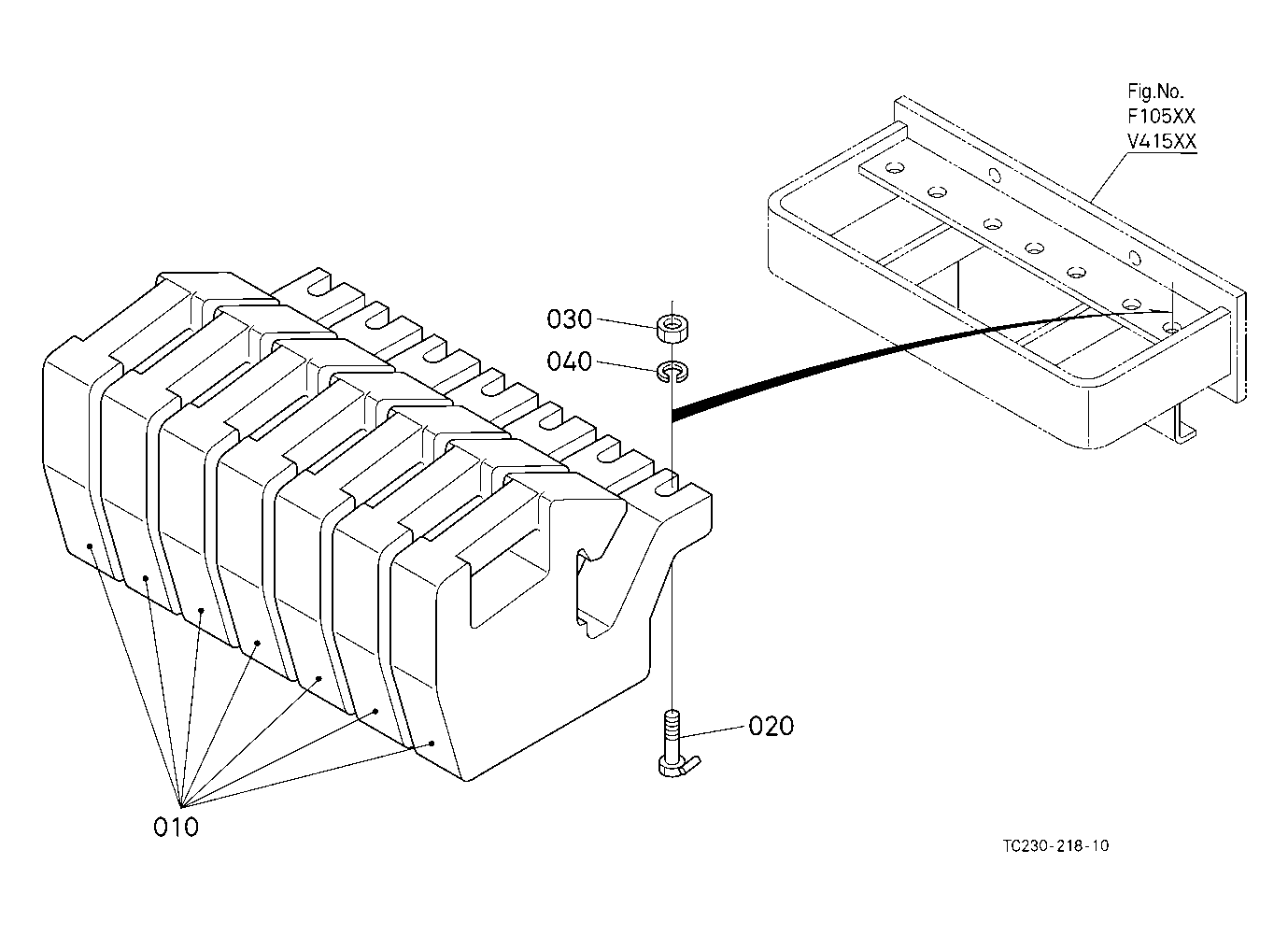 Fig.No.
F105XX
V415XX

030
040

020

010

TC230-218-10